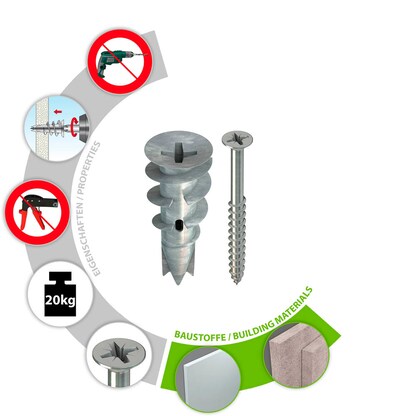 EIGENSCHAFTEN / PROPERTIES

20kg

BAUSTOFFE / BUILDING MATERIALS