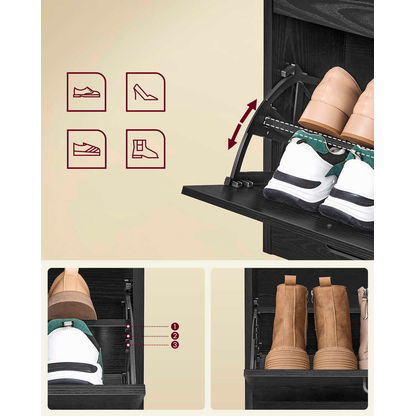 1
2
3