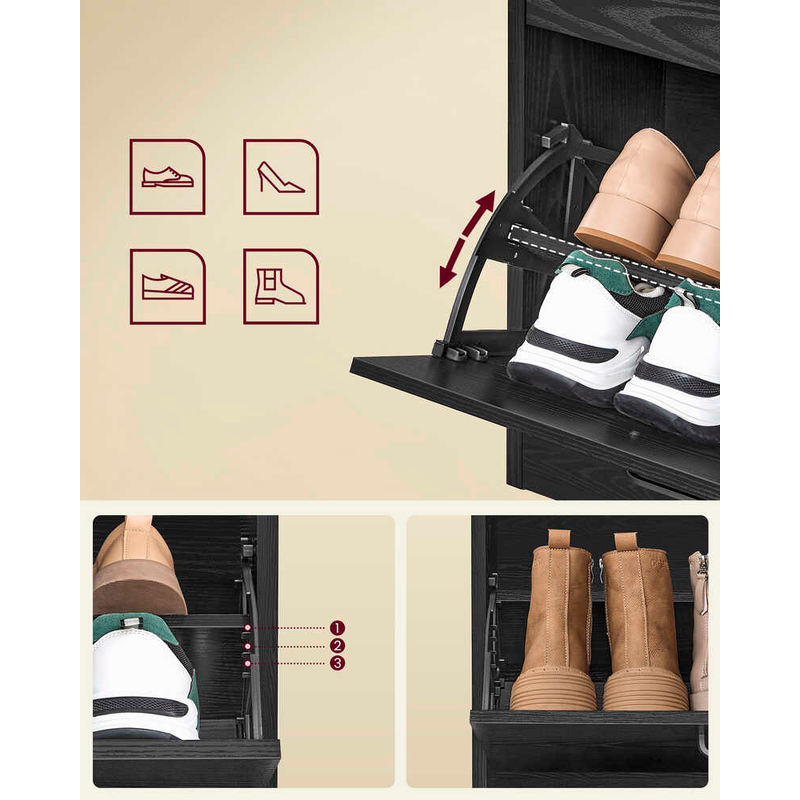 1
2
3