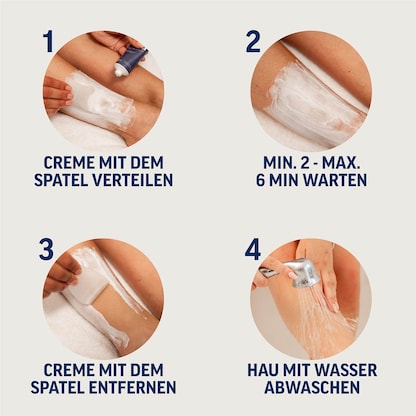 1

CREME MIT DEM SPATEL VERTEILEN

2

MIN. 2 - MAX. 6 MIN WARTEN

3

CREME MIT DEM SPATEL ENTFERNEN

4

HAU MIT WASSER ABWASCHEN