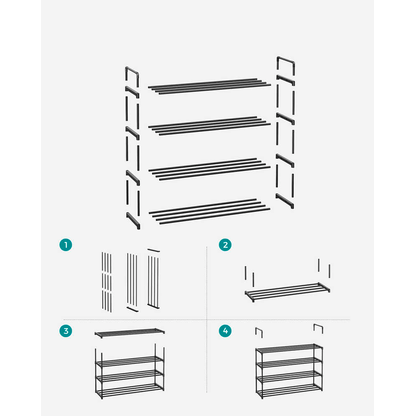 1

2

3

4