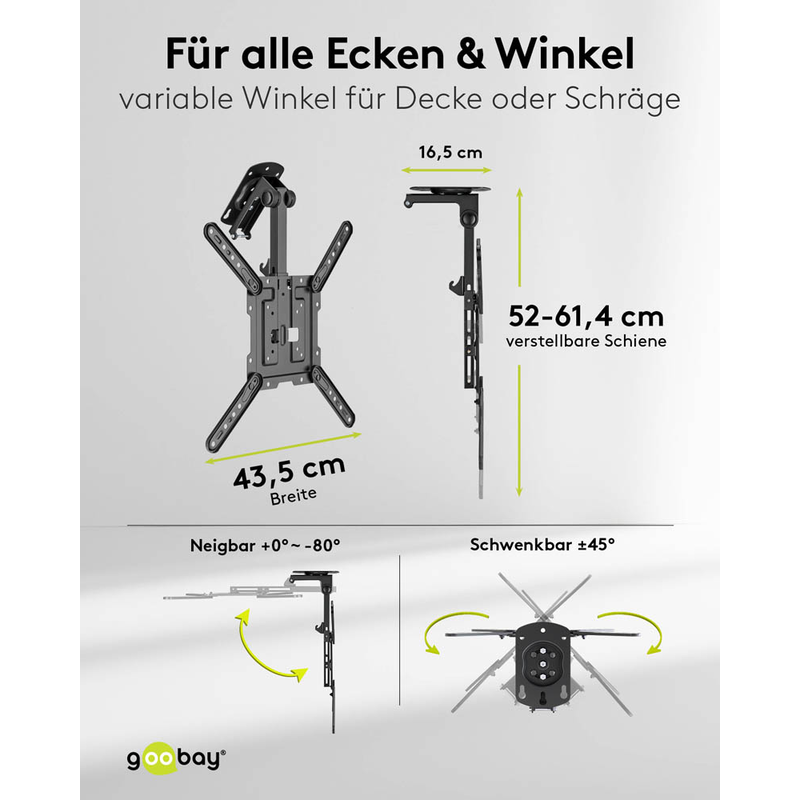 Für alle Ecken & Winkel
variable Winkel für Decke oder Schräge

16,5 cm

52-61,4 cm
verstellbare Schiene

43,5 cm
Breite

Neigbar +0°~-80°

Schwenkbar ±45°

goobay®