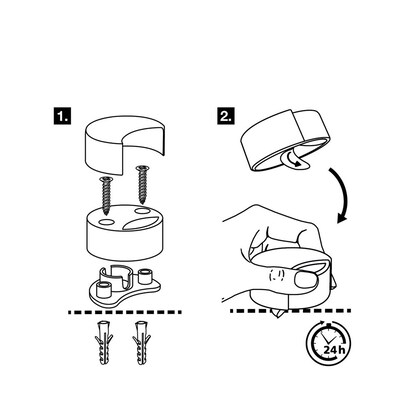 1.

2.

24h