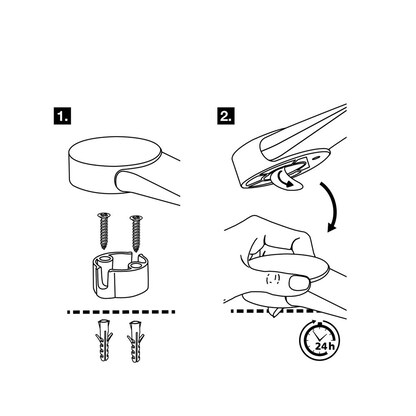 1.

2.

24h