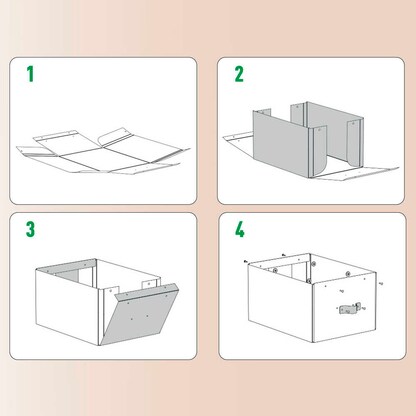 1

2

3

4