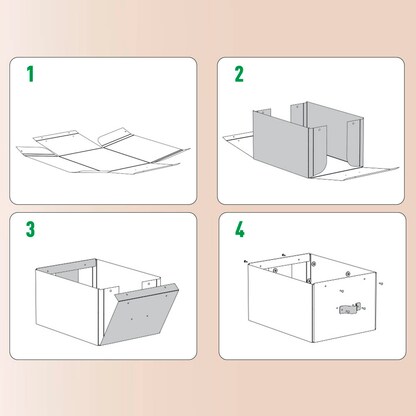 1

2

3

4