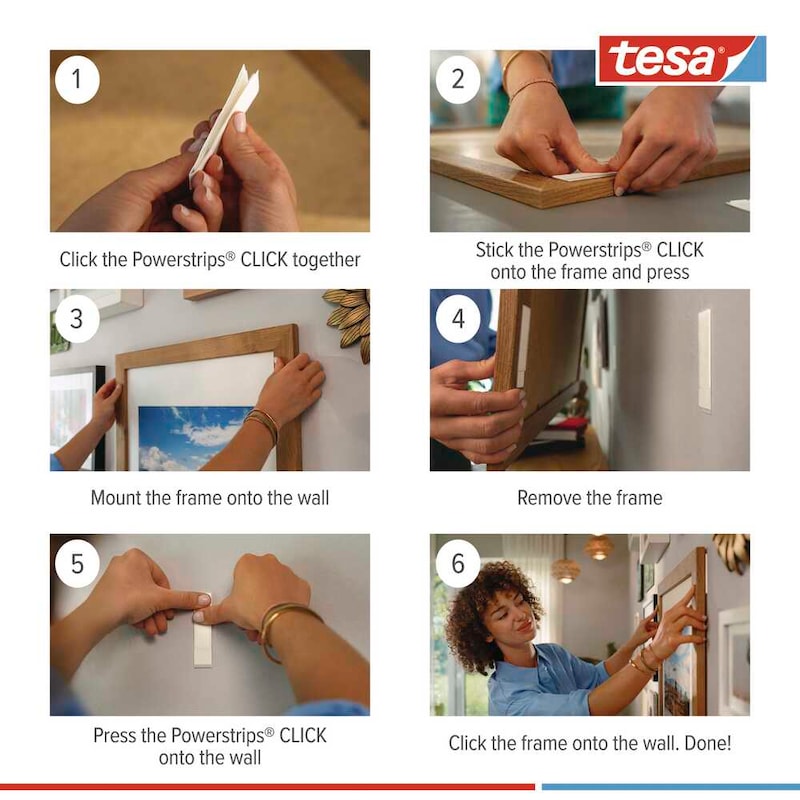 tesa

1

Click the Powerstrips® CLICK together

2

Stick the Powerstrips® CLICK onto the frame and press

3

Mount the frame onto the wall

4

Remove the frame

5

Press the Powerstrips® CLICK onto the wall

6

Click the frame onto the wall. Done!