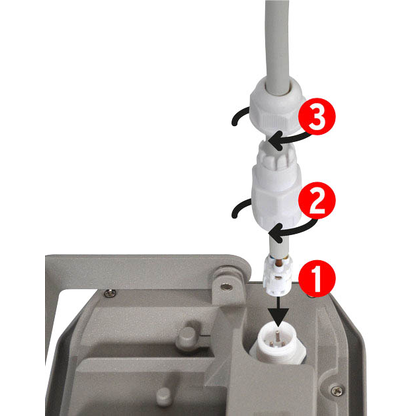 3
2
1