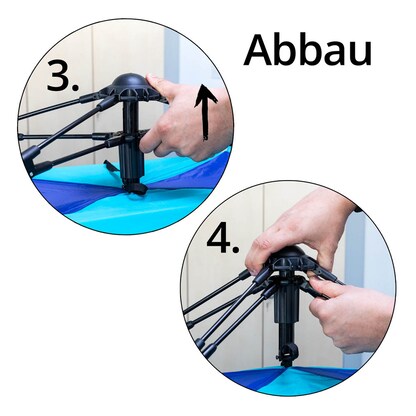 Abbau

3.

4.