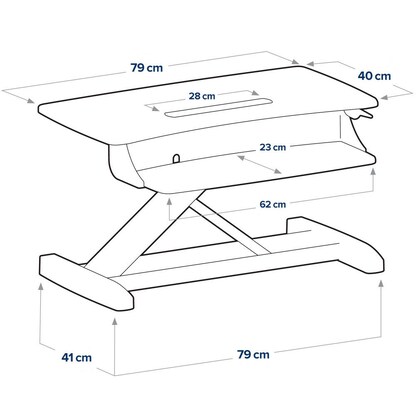 79 cm
40 cm
28 cm
23 cm
62 cm
41 cm
79 cm