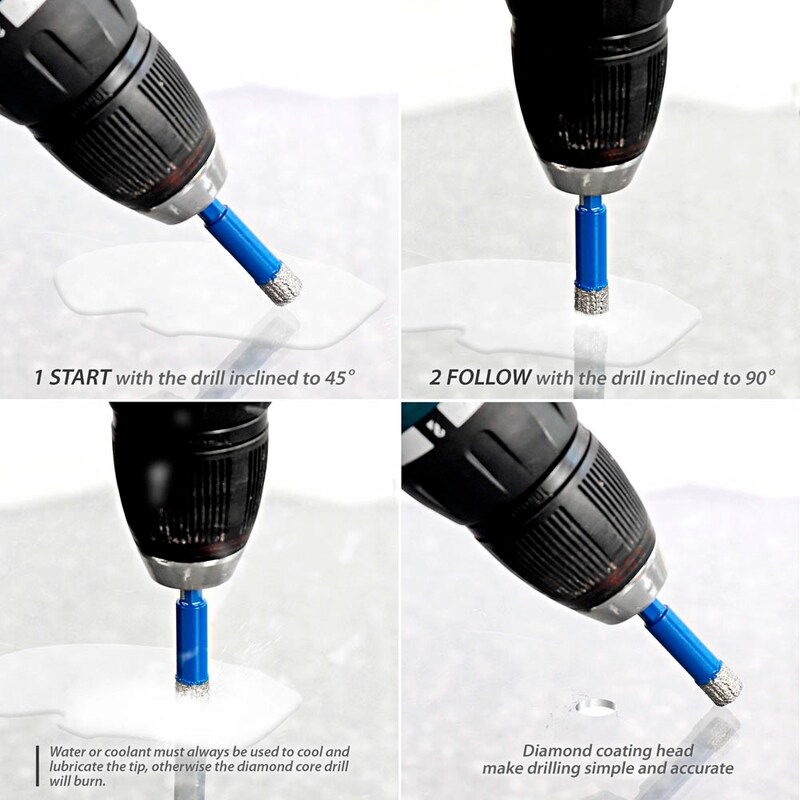 1 START with the drill inclined to 45°

2 FOLLOW with the drill inclined to 90°

Water or coolant must always be used to cool and lubricate the tip, otherwise the diamond core drill will burn.

Diamond coating head make drilling simple and accurate