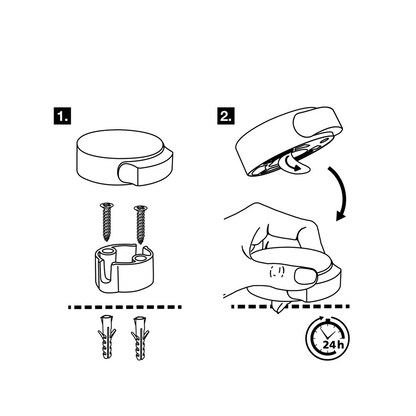 1.

2.

24h