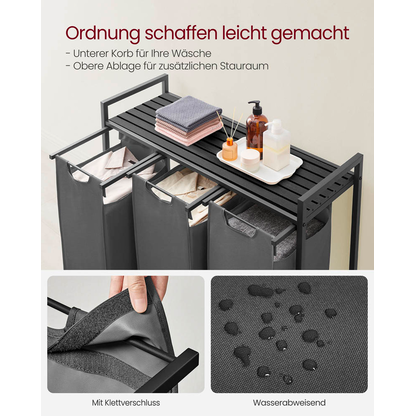 Ordnung schaffen leicht gemacht

- Unterer Korb für Ihre Wäsche
- Obere Ablage für zusätzlichen Stauraum

Mit Klettverschluss

Wasserabweisend