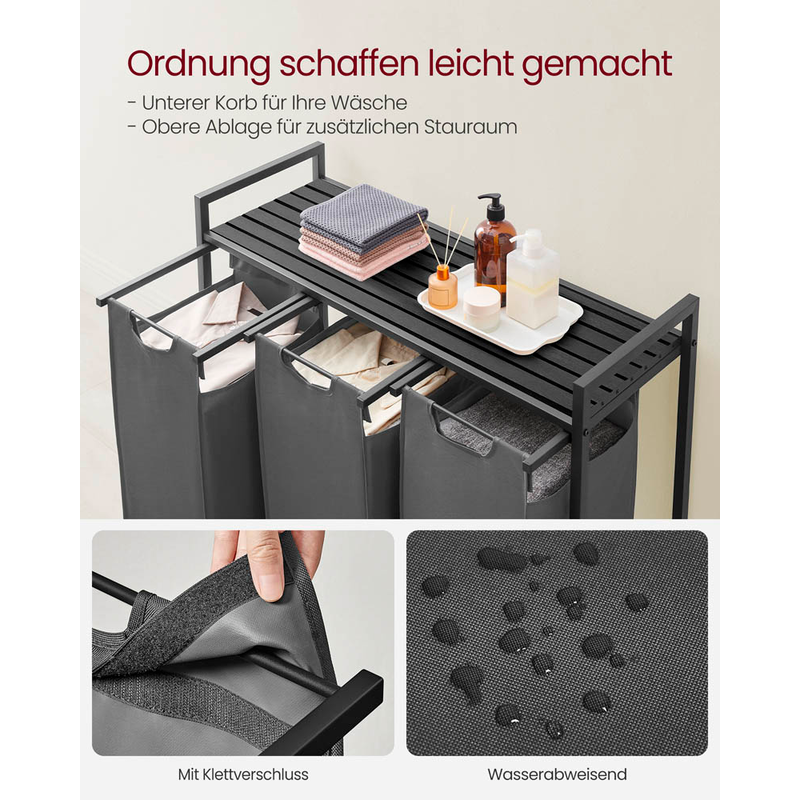 Ordnung schaffen leicht gemacht

- Unterer Korb für Ihre Wäsche
- Obere Ablage für zusätzlichen Stauraum

Mit Klettverschluss

Wasserabweisend