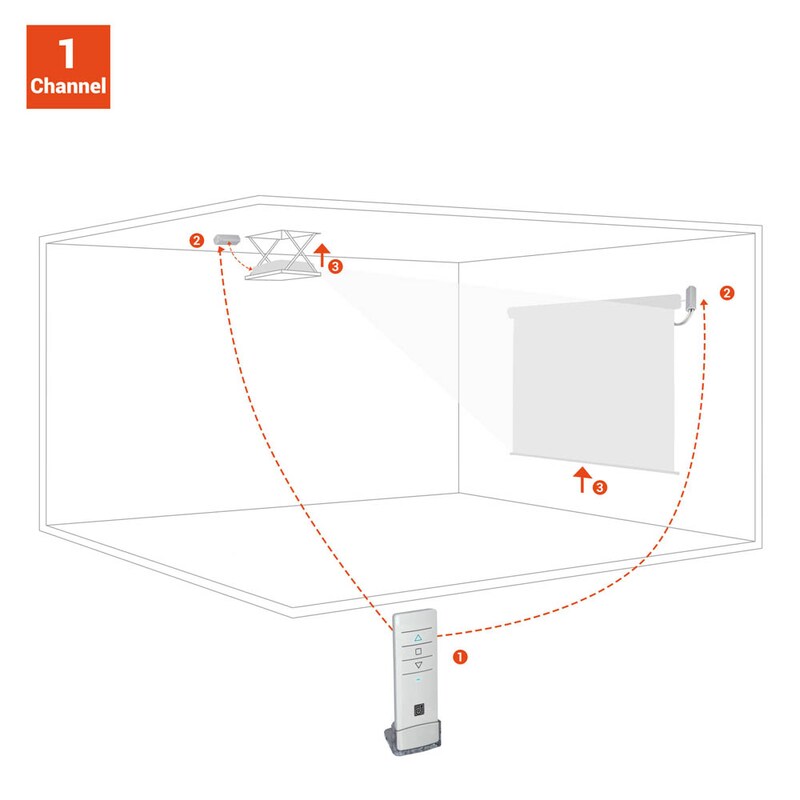 1
Channel

2
3
2
3
1