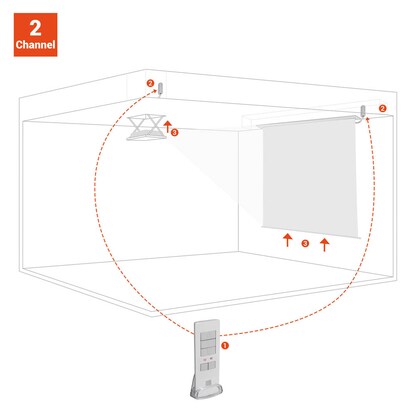 2
Channel

2
2
3
3
1