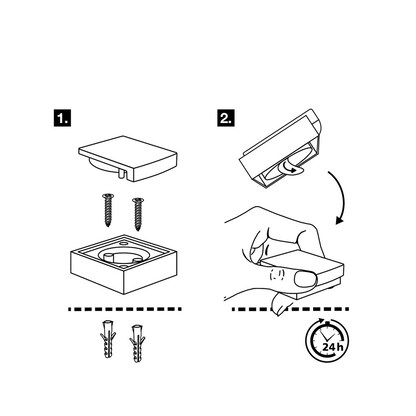 1.

2.

24h