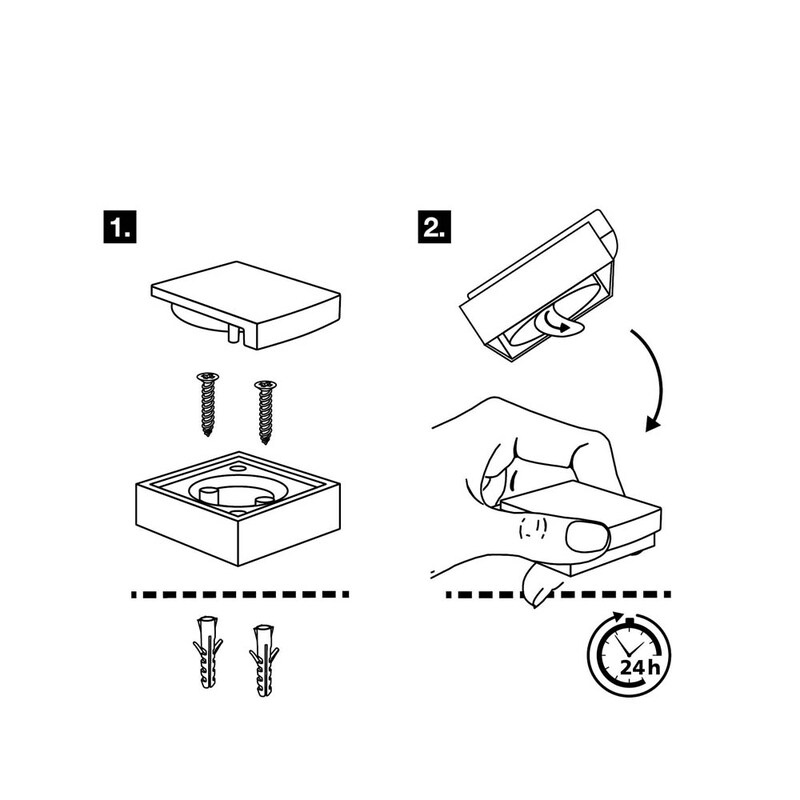 1.

2.

24h