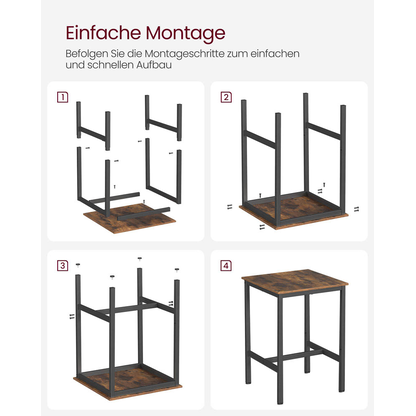 Einfache Montage

Befolgen Sie die Montageschritte zum einfachen und schnellen Aufbau

1

2

3

4