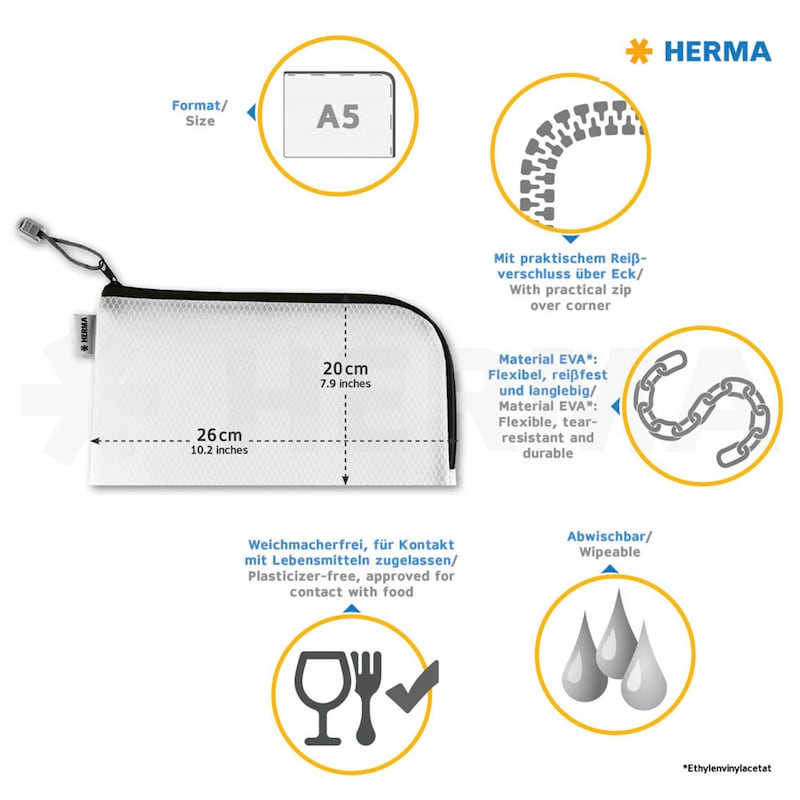 HERMA

Format/
Size

A5

Mit praktischem Reißverschluss über Eck/
With practical zip over corner

HERMA

20 cm
7.9 inches

26 cm
10.2 inches

Material EVA*:
Flexibel, reißfest und langlebig/
Material EVA*:
Flexible, tear-resistant and durable

Weichmacherfrei, für Kontakt mit Lebensmitteln zugelassen/
Plasticizer-free, approved for contact with food

Abwischbar/
Wipeable

*Ethylenvinylacetat