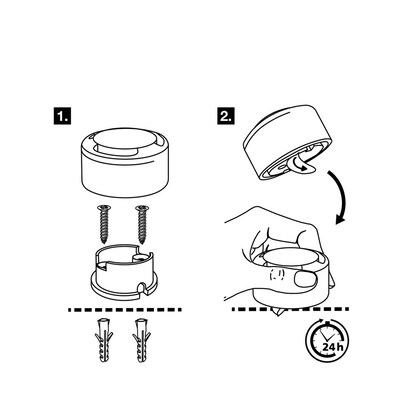 1.

2.

24h