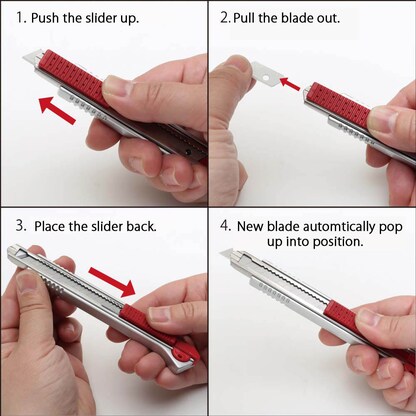 1. Push the slider up.

2. Pull the blade out.

3. Place the slider back.

4. New blade automtically pop up into position.