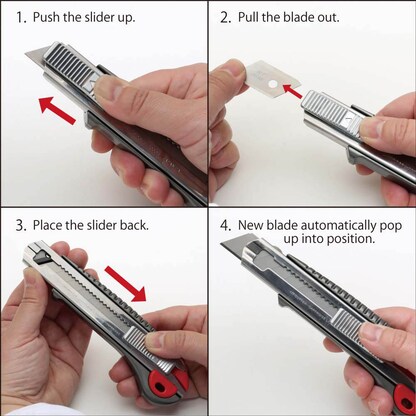 1. Push the slider up.

2. Pull the blade out.

3. Place the slider back.

4. New blade automatically pop up into position.