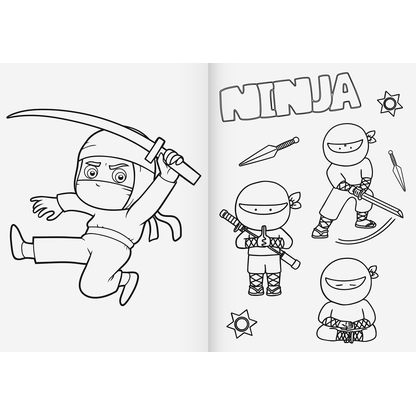 NINJA