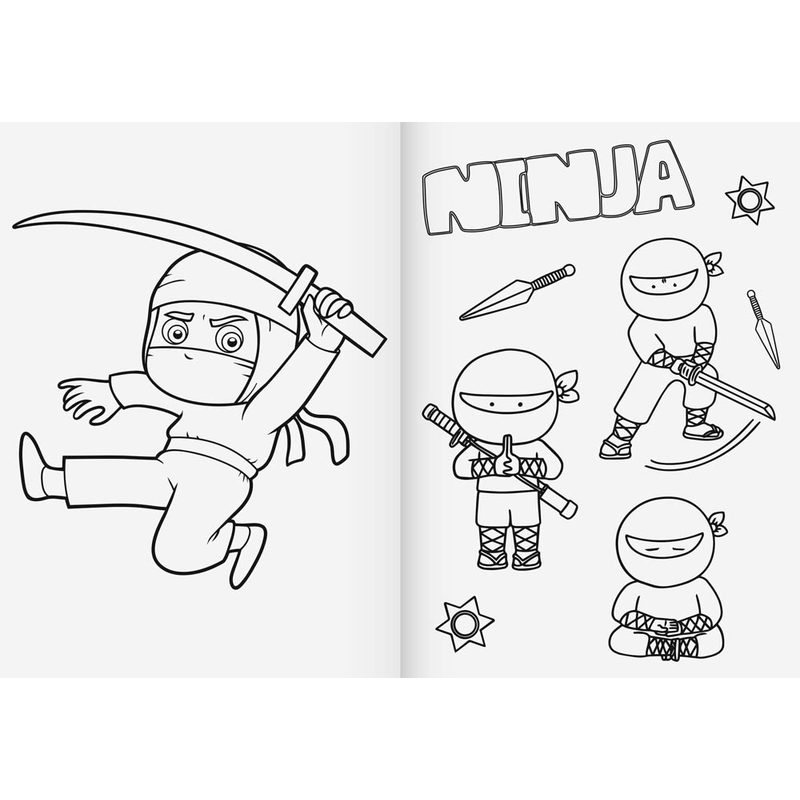 NINJA