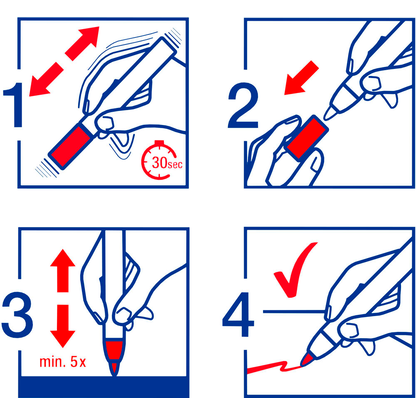 1
30sec
2
3
min. 5x
4