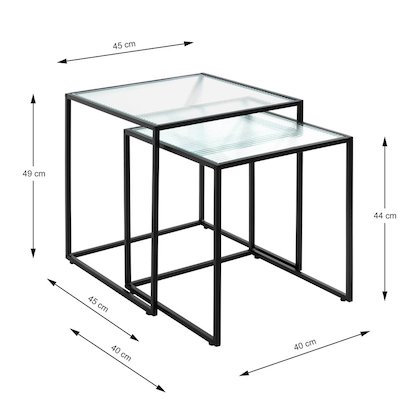 45 cm

49 cm

44 cm

45 cm

40 cm

40 cm