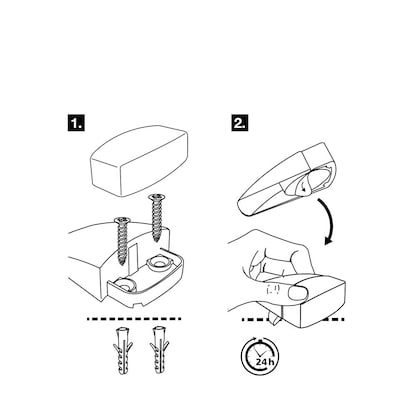 1.

2.

24h