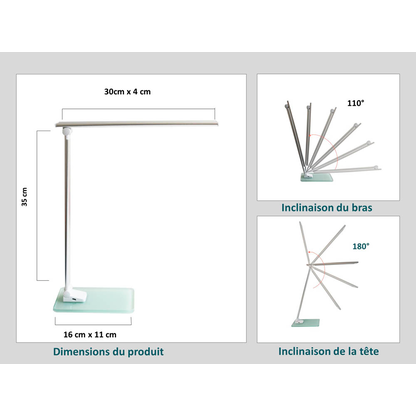 30cm x 4 cm

35 cm

16 cm x 11 cm

Dimensions du produit

110°

Inclinaison du bras

180°

Inclinaison de la tête