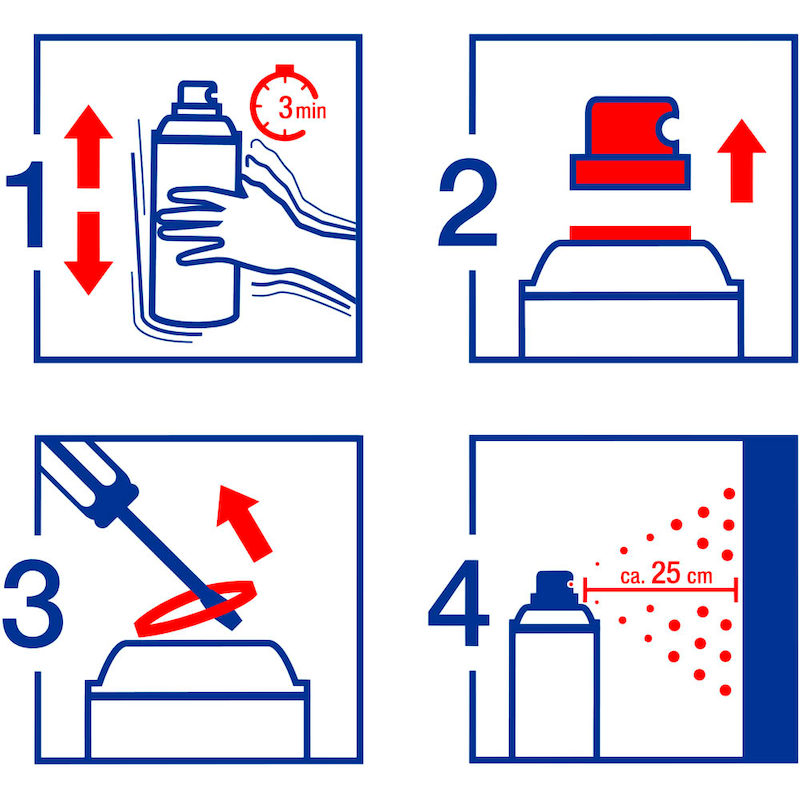 1
3 min

2

3

4
ca. 25 cm