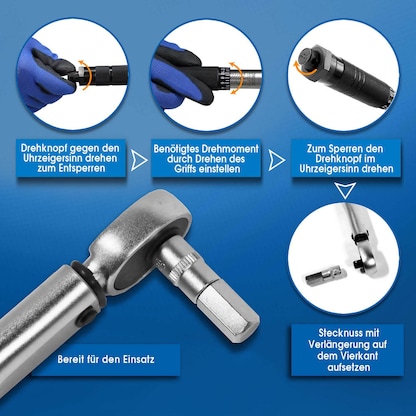 Drehknopf gegen den Uhrzeigersinn drehen zum Entsperren

Benötigtes Drehmoment durch Drehen des Griffs einstellen

Zum Sperren den Drehknopf im Uhrzeigersinn drehen

Stecknuss mit Verlängerung auf dem Vierkant aufsetzen

Bereit für den Einsatz