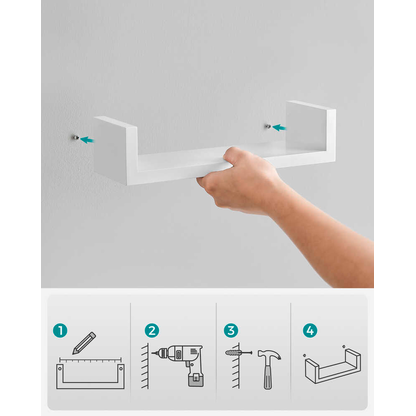 1

2

3

4