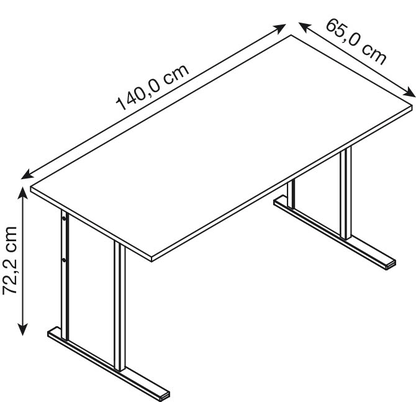 140,0 cm
65,0 cm
72,2 cm