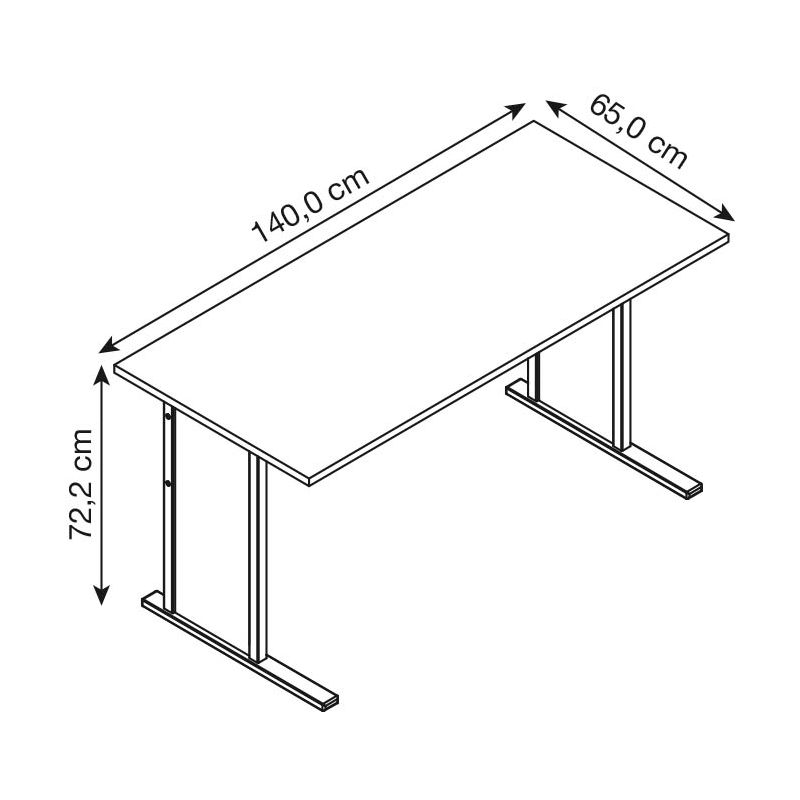 140,0 cm
65,0 cm
72,2 cm