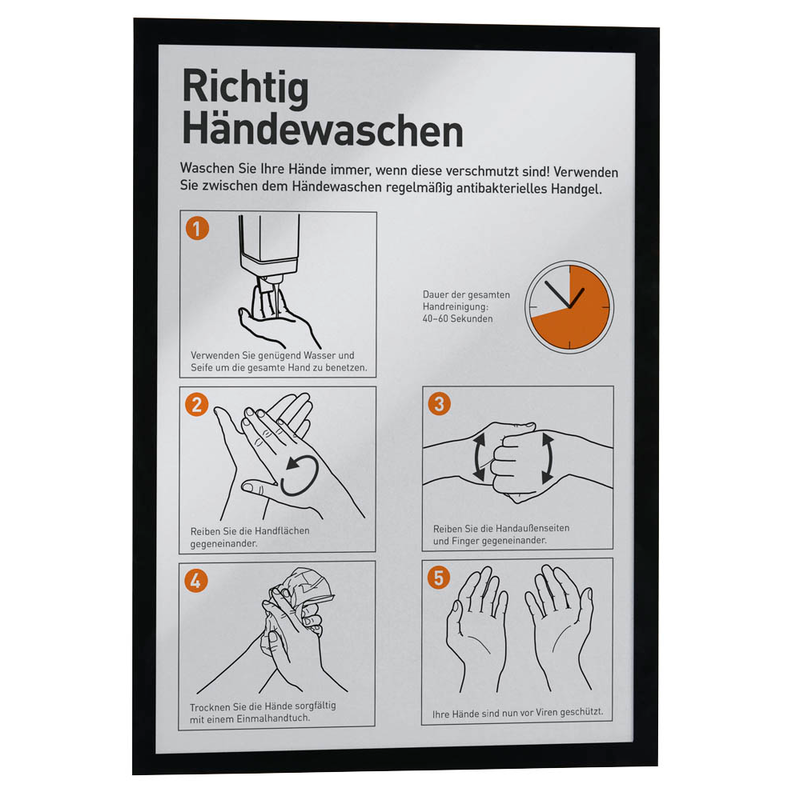 Richtig Händewaschen

Waschen Sie Ihre Hände immer, wenn diese verschmutzt sind! Verwenden Sie zwischen dem Händewaschen regelmäßig antibakterielles Handgel.

1

Verwenden Sie genügend Wasser und Seife um die gesamte Hand zu benetzen.

Dauer der gesamten Handreinigung: 40–60 Sekunden

2

Reiben Sie die Handflächen gegeneinander.

3

Reiben Sie die Handaußenseiten und Finger gegeneinander.

4

Trocknen Sie die Hände sorgfältig mit einem Einmalhandtuch.

5

Ihre Hände sind nun vor Viren geschützt.