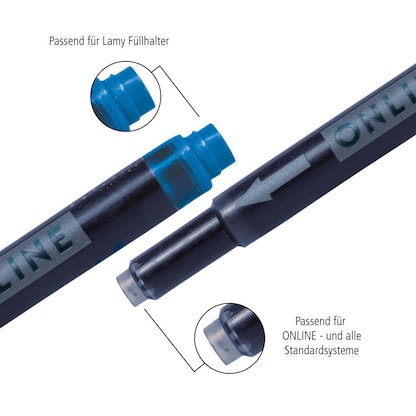 Passend für Lamy Füllhalter

ONLINE

ONLINE

Passend für ONLINE - und alle Standardsysteme