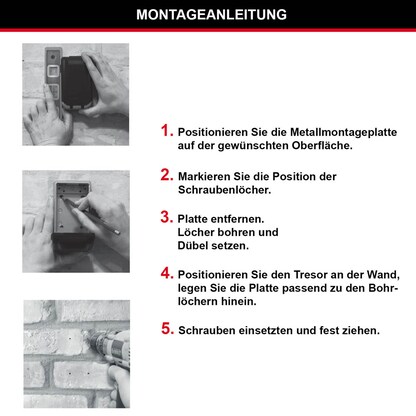 MONTAGEANLEITUNG

1. Positionieren Sie die Metallmontageplatte auf der gewünschten Oberfläche.

2. Markieren Sie die Position der Schraubenlöcher.

3. Platte entfernen.
Löcher bohren und
Dübel setzen.

4. Positionieren Sie den Tresor an der Wand, legen Sie die Platte passend zu den Bohrlöchern hinein.

5. Schrauben einsetzten und fest ziehen.