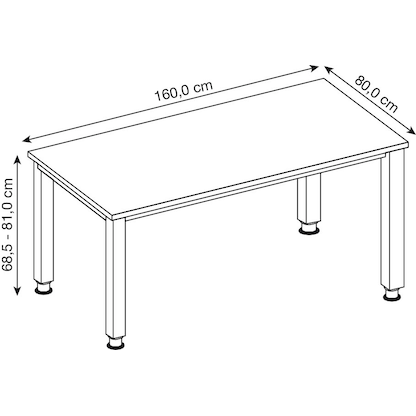 160,0 cm
80,0 cm
68,5 - 81,0 cm