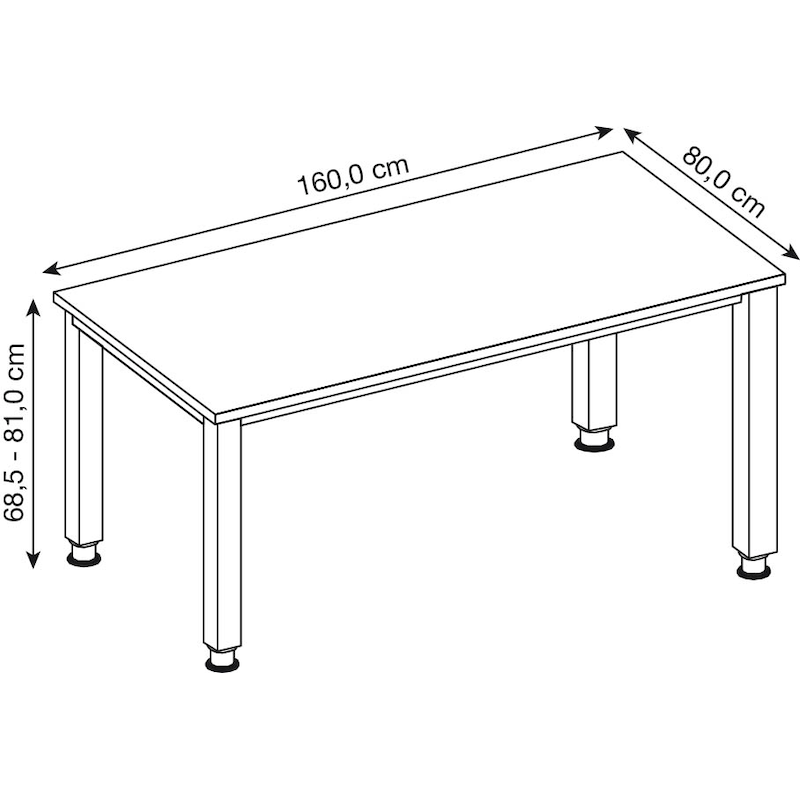 160,0 cm
80,0 cm
68,5 - 81,0 cm